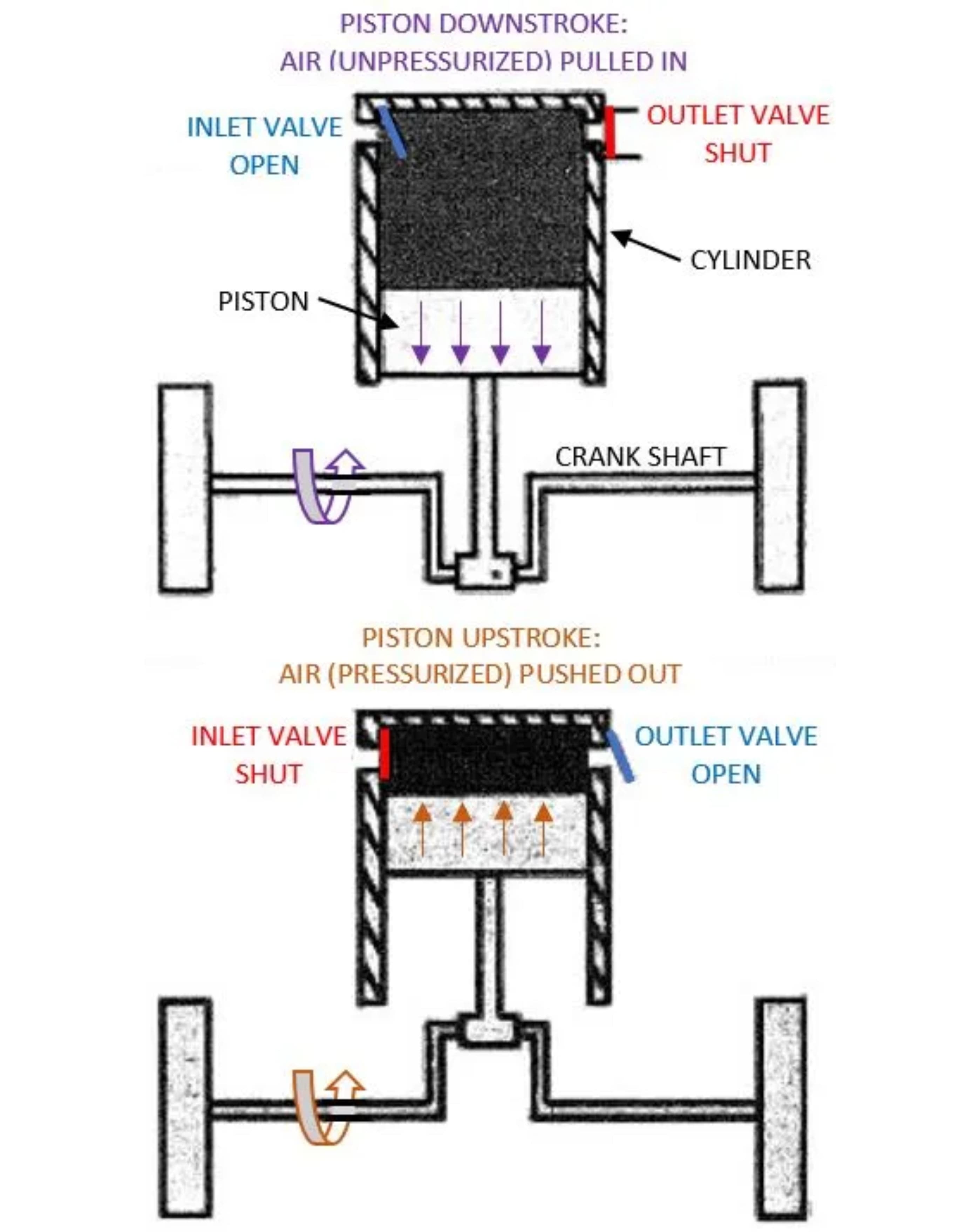 PISTON DOWNSTROKE:
AIR (UNPRESSURIZED) PULLED IN

INLET VALVE
OPEN

OUTLET VALVE
SHUT

CYLINDER

PISTON

CRANK SHAFT

PISTON UPSTROKE:
AIR (PRESSURIZED) PUSHED OUT

INLET VALVE
SHUT

OUTLET VALVE
OPEN