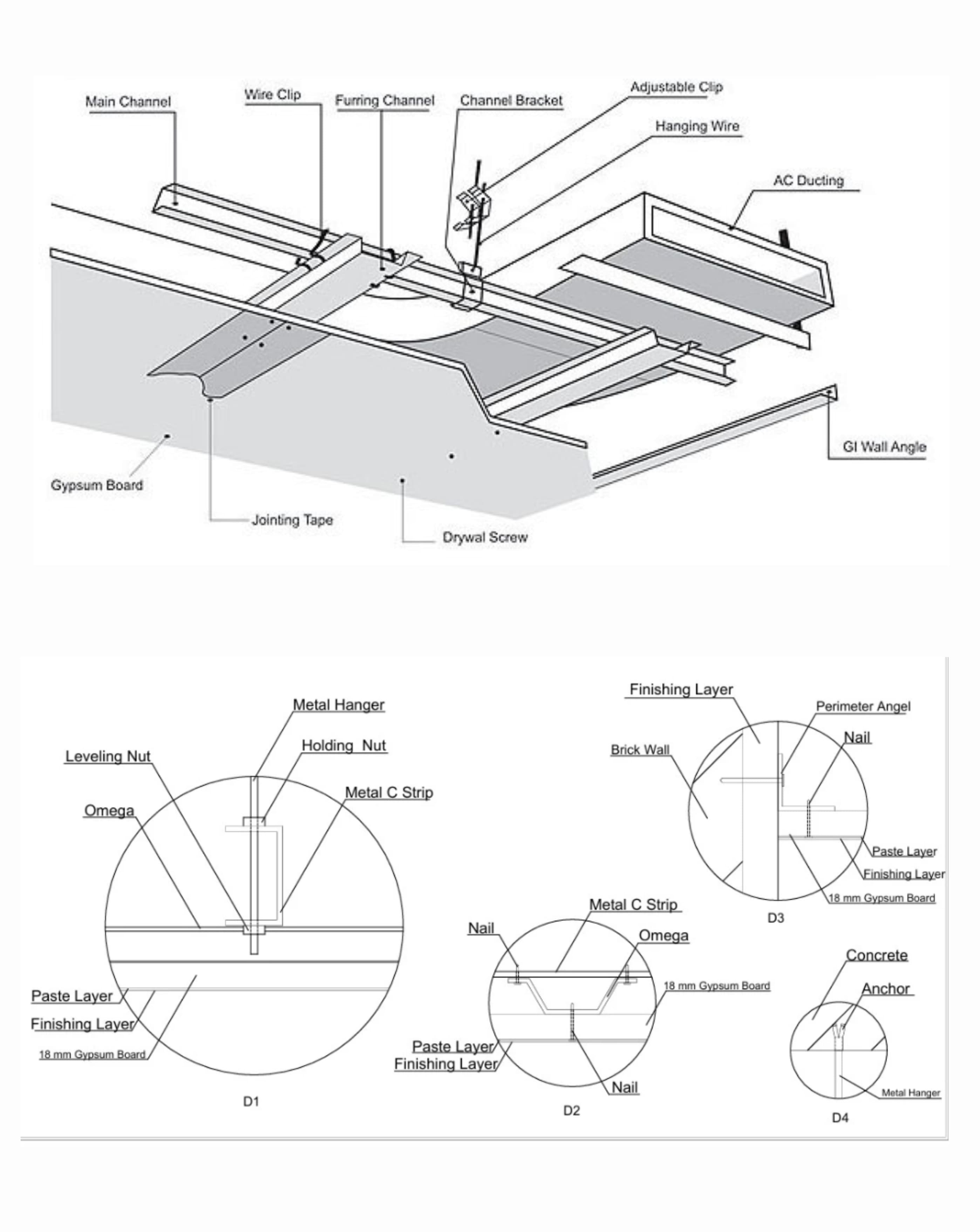 Main Channel
Wire Clip
Furring Channel
Channel Bracket
Adjustable Clip
Hanging Wire
AC Ducting
GI Wall Angle
Gypsum Board
Jointing Tape
Drywal Screw

Metal Hanger
Holding Nut
Leveling Nut
Metal C Strip
Omega
Paste Layer
Finishing Layer
18 mm Gypsum Board
D1

Metal C Strip
Nail
Omega
18 mm Gypsum Board
Paste Layer
Finishing Layer
Nail
D2

Finishing Layer
Perimeter Angel
Brick Wall
Nail
Paste Layer
Finishing Layer
18 mm Gypsum Board
D3

Concrete
Anchor
Metal Hanger
D4