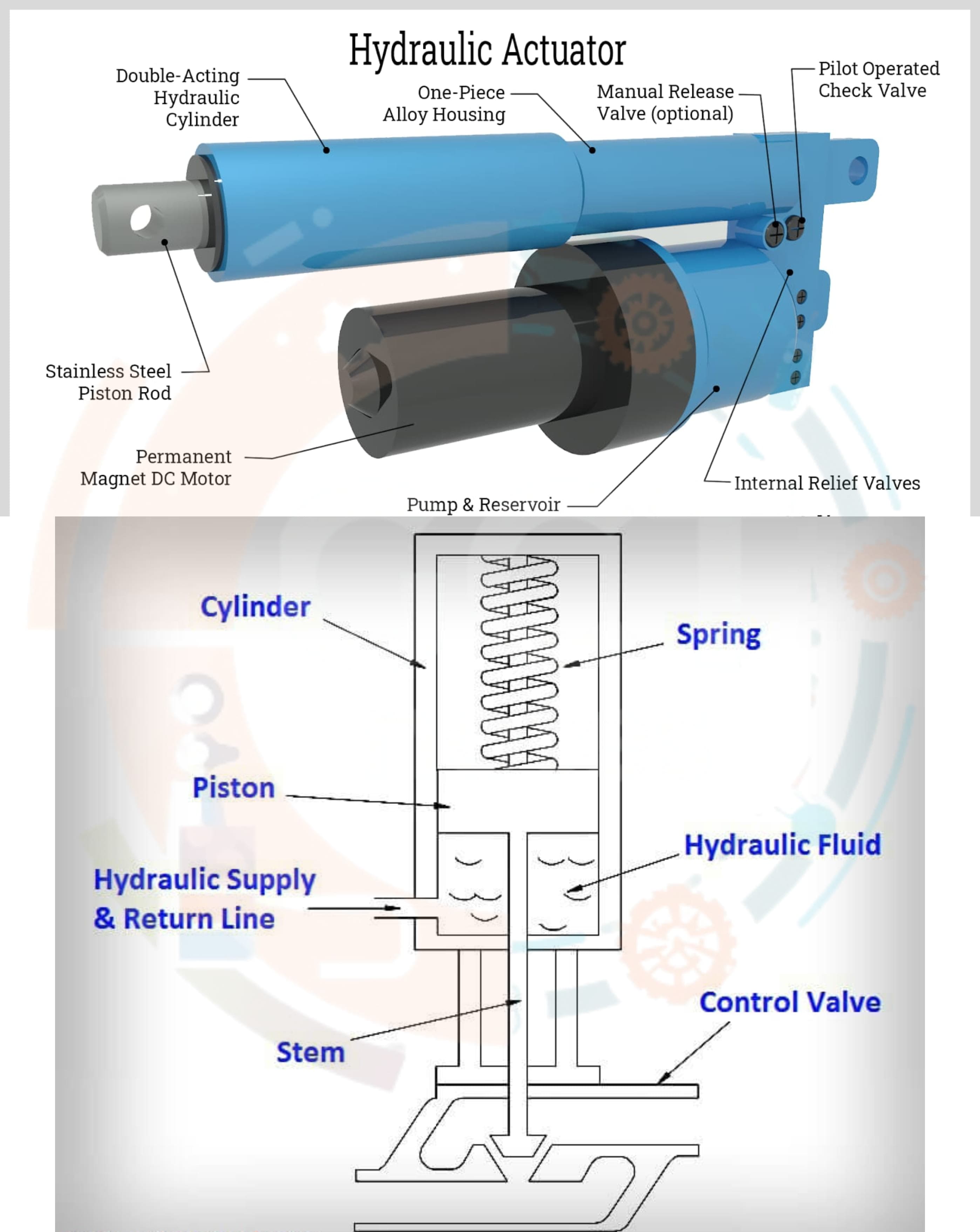 Hydraulic Actuator

Double-Acting Hydraulic Cylinder

One-Piece Alloy Housing

Manual Release Valve (optional)

Pilot Operated Check Valve

Stainless Steel Piston Rod

Permanent Magnet DC Motor

Pump & Reservoir

Internal Relief Valves

Cylinder

Spring

Piston

Hydraulic Fluid

Hydraulic Supply & Return Line

Control Valve

Stem