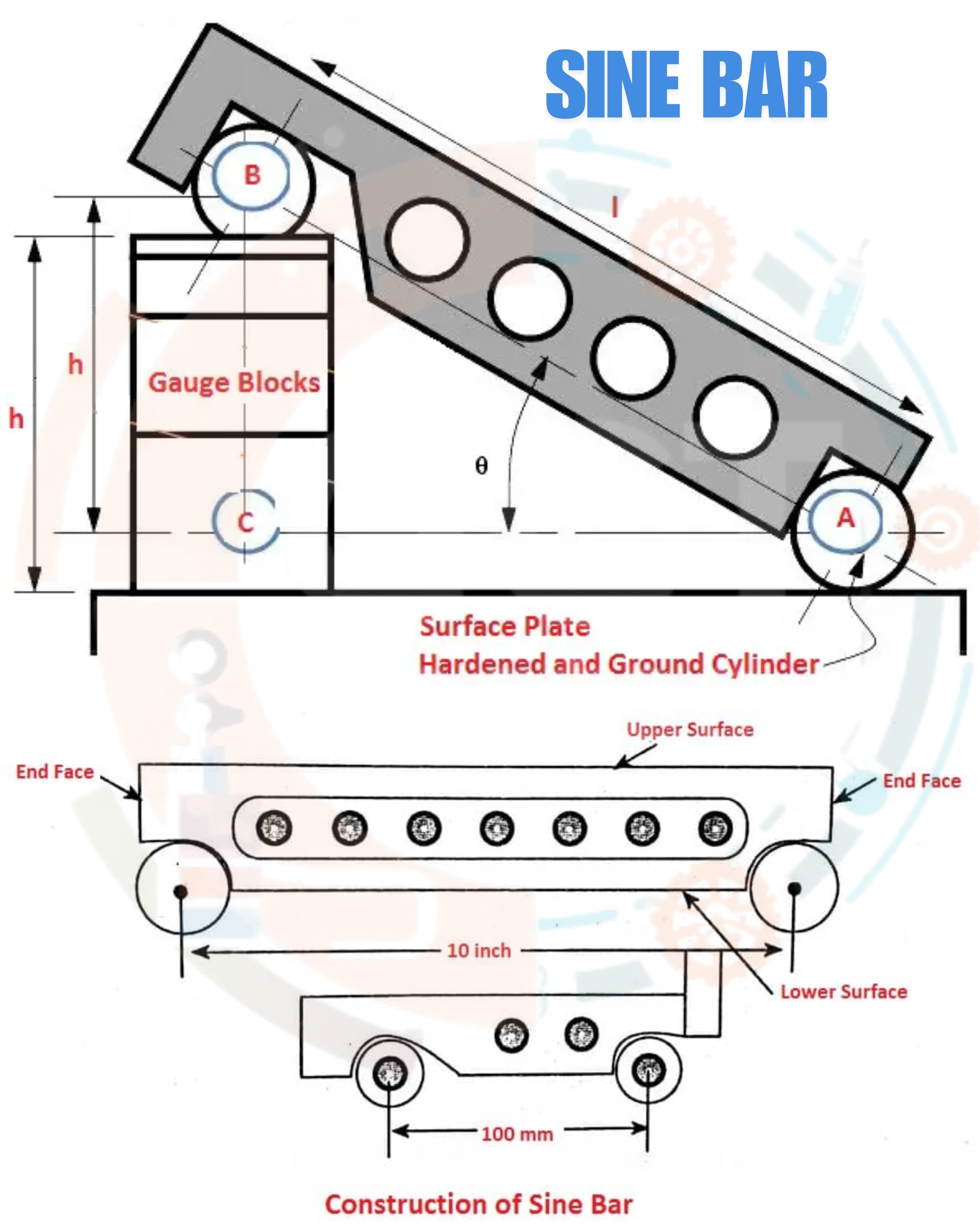 SINE BAR

B

l

h

h

Gauge Blocks

θ

C

A

Surface Plate

Hardened and Ground Cylinder

Upper Surface

End Face

End Face

10 inch

Lower Surface

100 mm

Construction of Sine Bar