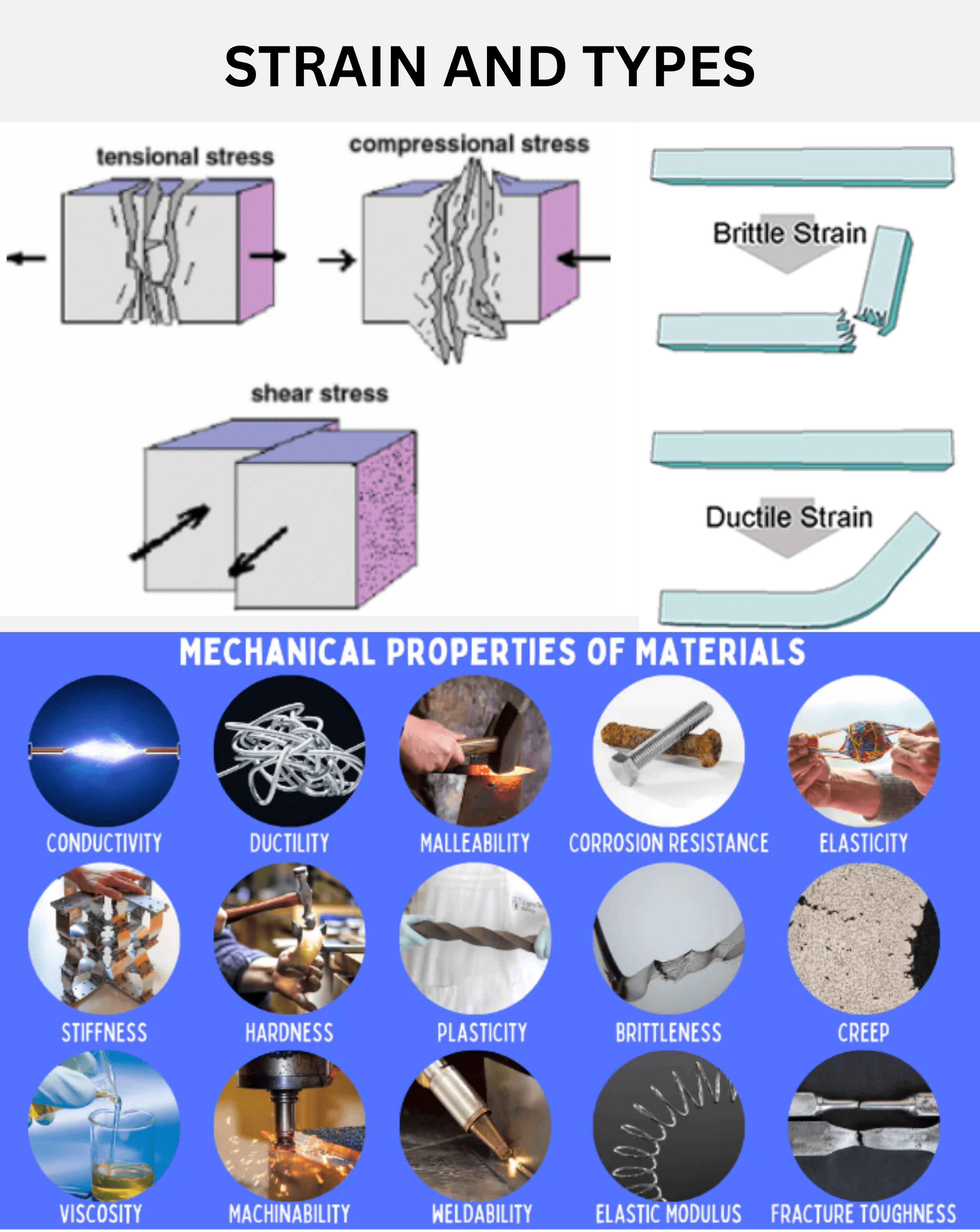 STRAIN AND TYPES

tensional stress

compressional stress

shear stress

Brittle Strain

Ductile Strain

MECHANICAL PROPERTIES OF MATERIALS

CONDUCTIVITY

DUCTILITY

MALLEABILITY

CORROSION RESISTANCE

ELASTICITY

STIFFNESS

HARDNESS

PLASTICITY

BRITTLENESS

CREEP

VISCOSITY

MACHINABILITY

WELDABILITY

ELASTIC MODULUS

FRACTURE TOUGHNESS