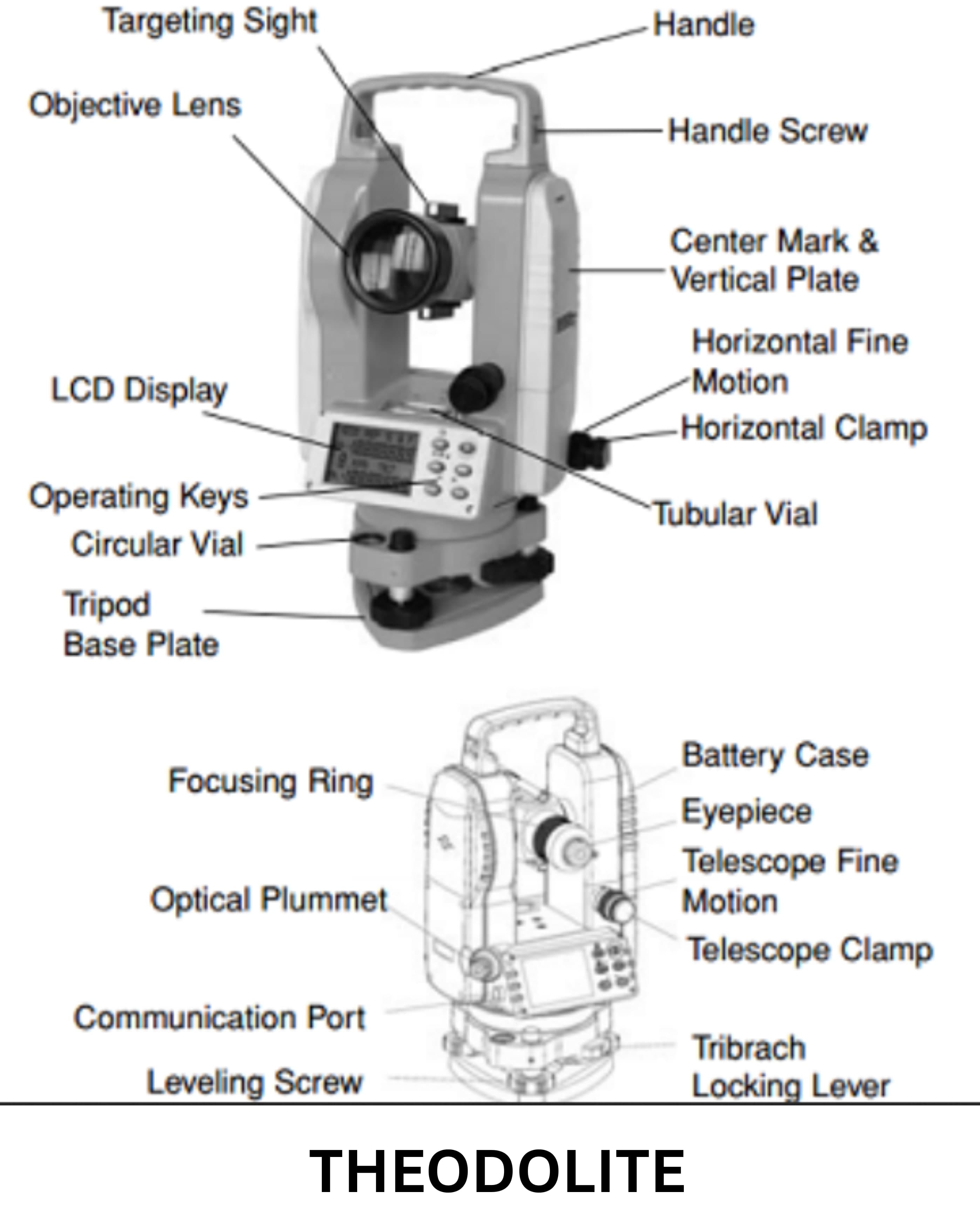 Targeting Sight

Handle

Objective Lens

Handle Screw

Center Mark & Vertical Plate

Horizontal Fine Motion

LCD Display

Horizontal Clamp

Operating Keys

Tubular Vial

Circular Vial

Tripod Base Plate

Focusing Ring

Battery Case

Eyepiece

Telescope Fine Motion

Optical Plummet

Telescope Clamp

Communication Port

Tribrach Locking Lever

Leveling Screw

THEODOLITE