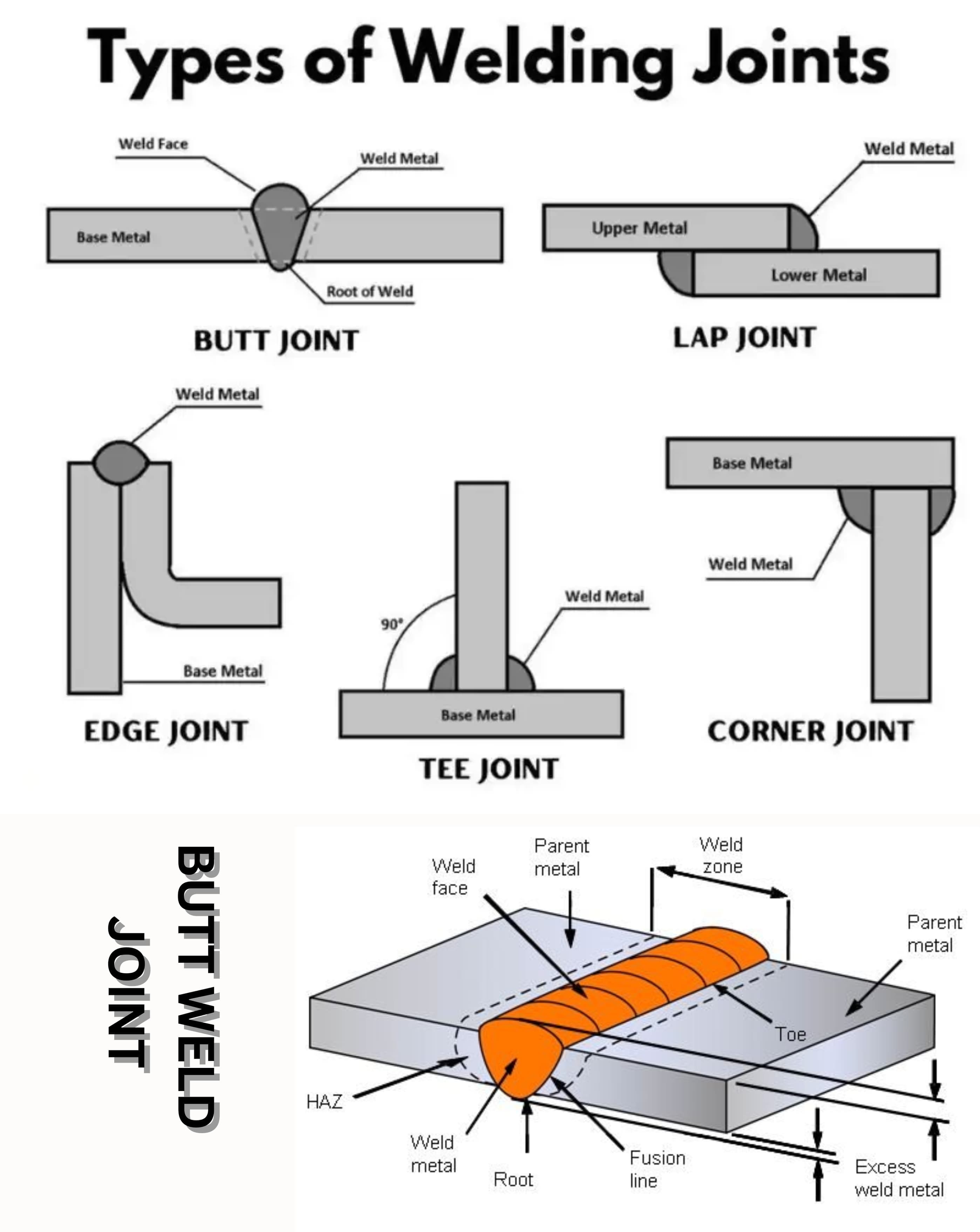 Types of Welding Joints

Weld Face
Weld Metal
Base Metal
Root of Weld
BUTT JOINT

Weld Metal
Upper Metal
Lower Metal
LAP JOINT

Weld Metal
Base Metal
EDGE JOINT

90°
Weld Metal
Base Metal
TEE JOINT

Base Metal
Weld Metal
CORNER JOINT

BUTT WELD JOINT

Weld face
Parent metal
Weld zone
Parent metal
Toe
HAZ
Weld metal
Root
Fusion line
Excess weld metal